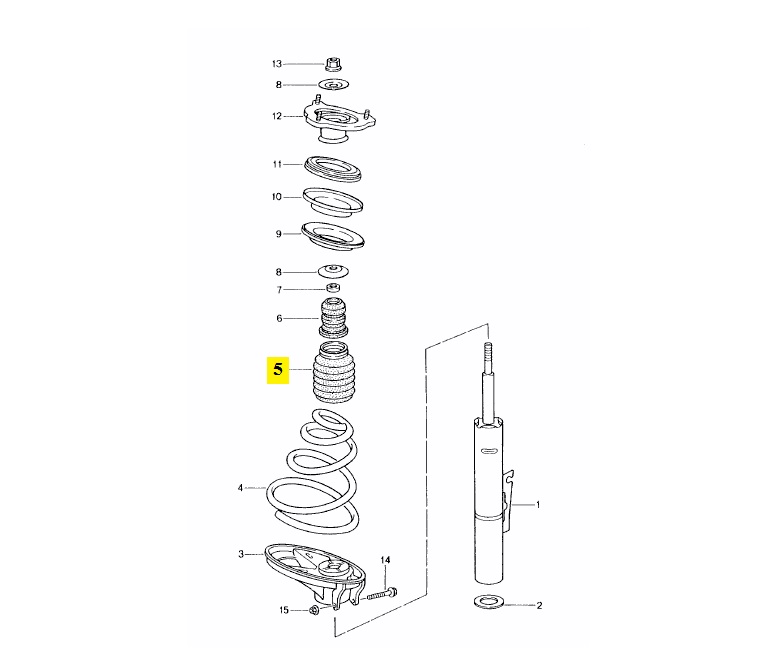 13
8
12
11
10
9
8
7
6
5
4
3
14
15
1
2