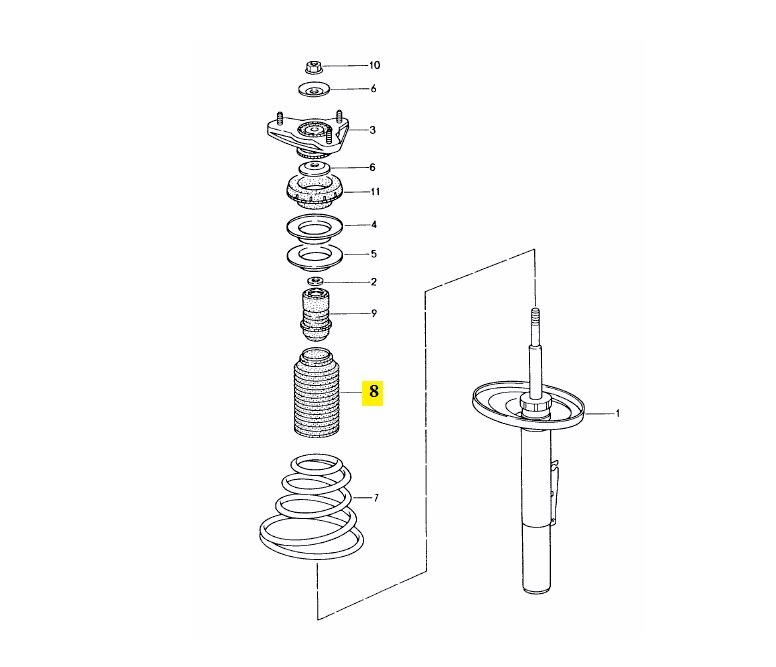 10
6
3
6
11
4
5
2
9
8
1
7