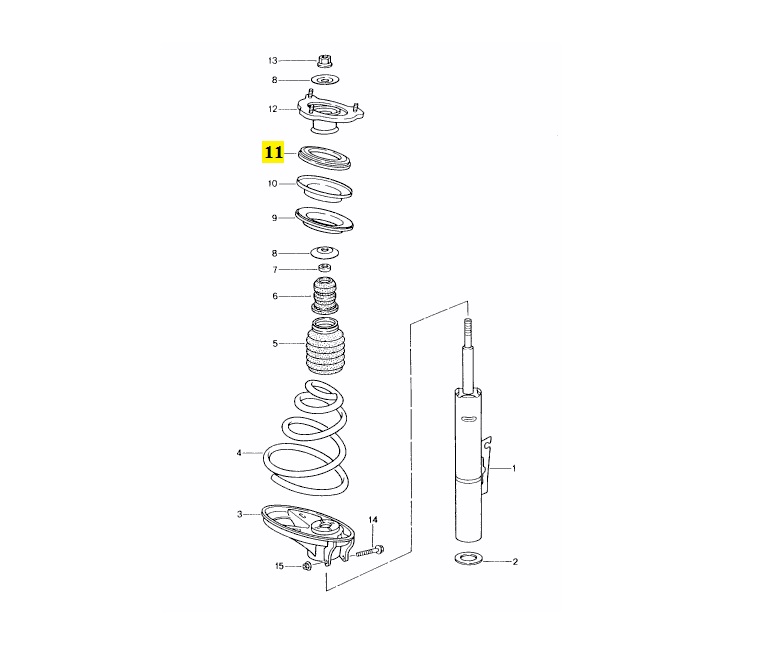 13
8
12
11
10
9
8
7
6
5
4
3
14
15
1
2