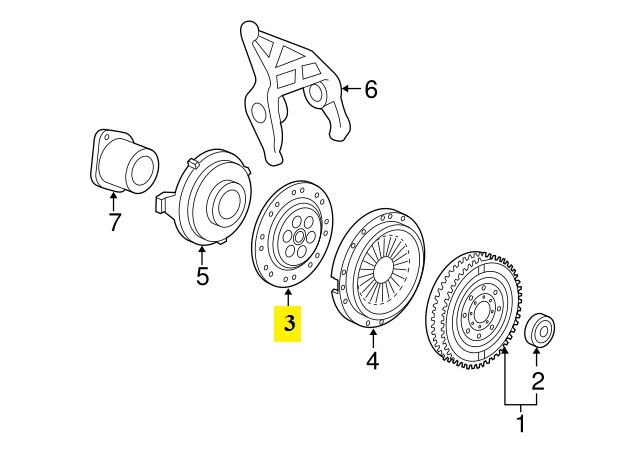 6
7
5
3
4
2
1