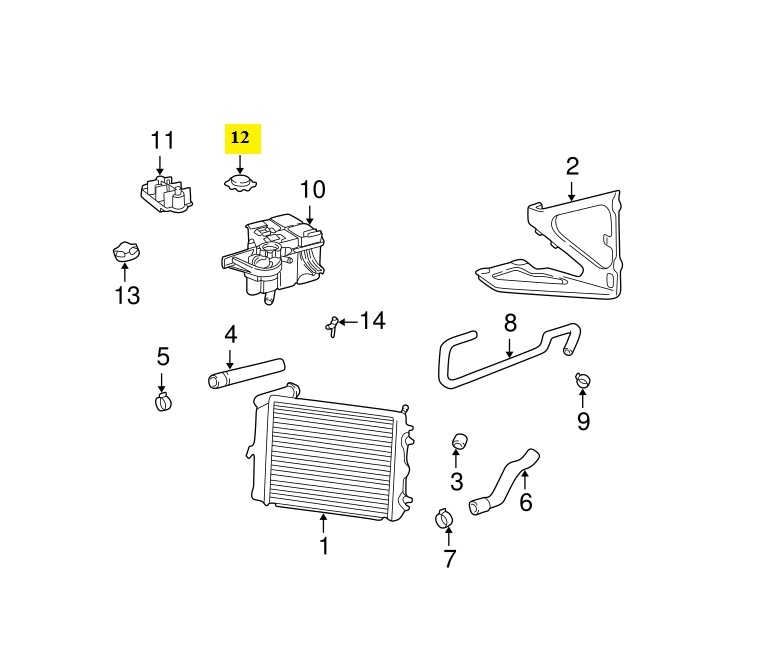 11
12
10
2
13
14
4
8
5
9
3
6
1
7