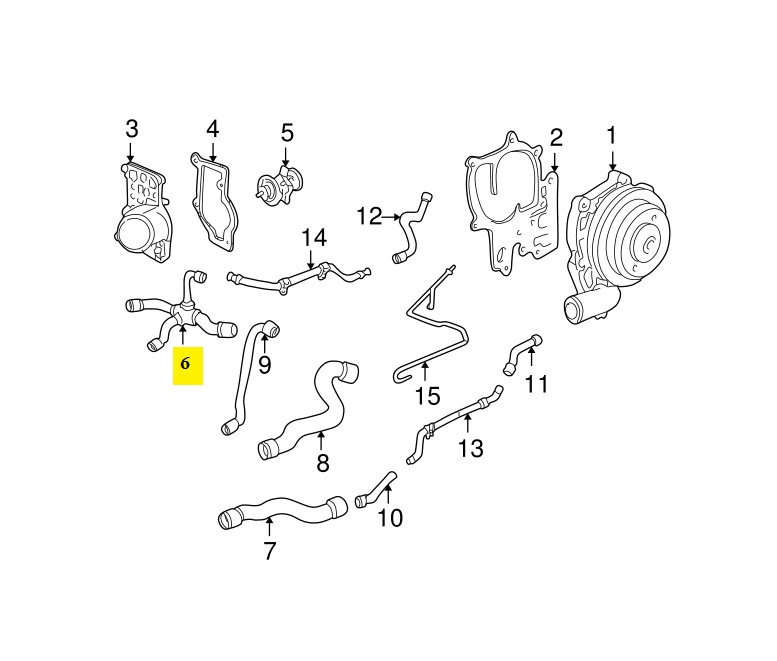 3
4
5
2
1
12
14
6
9
15
11
8
13
10
7