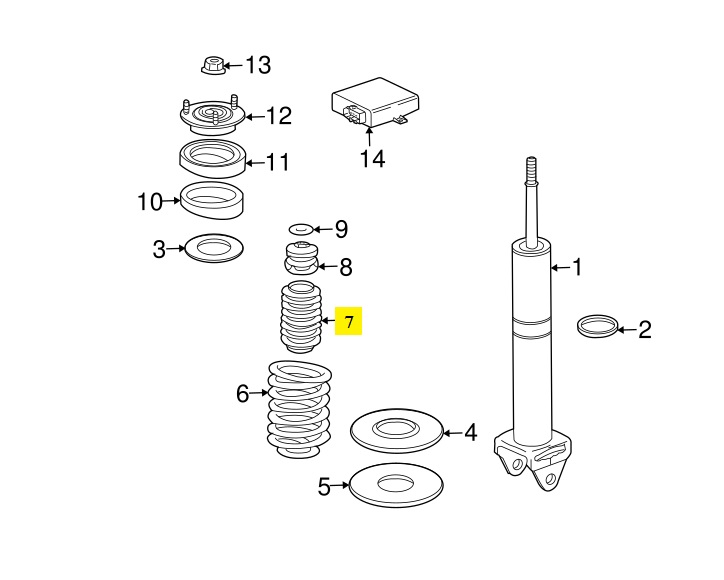 13
12
14
11
10
9
3
8
1
7
2
6
4
5