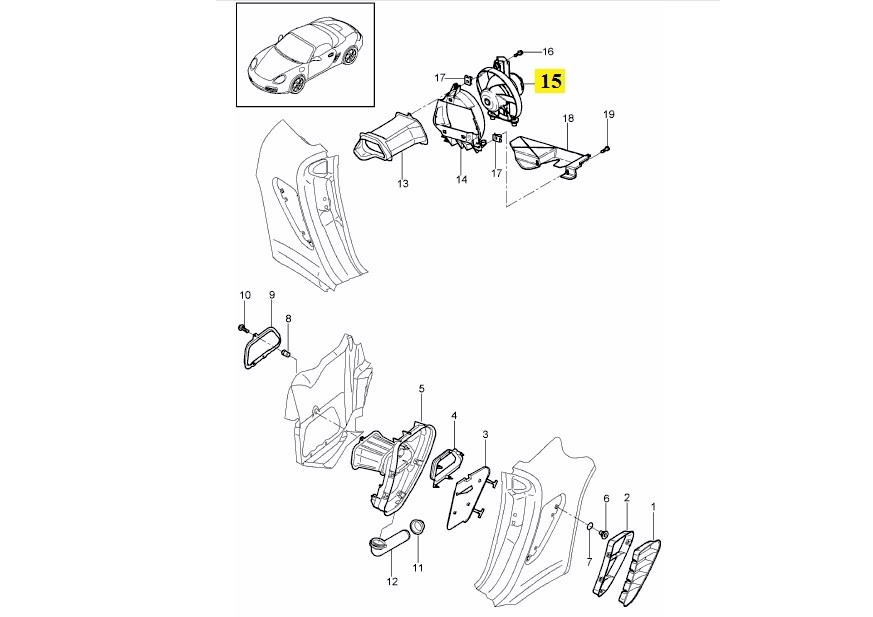 16
17
15
18
19
13
14
17
10
9
8
5
4
3
6
2
1
7
11
12