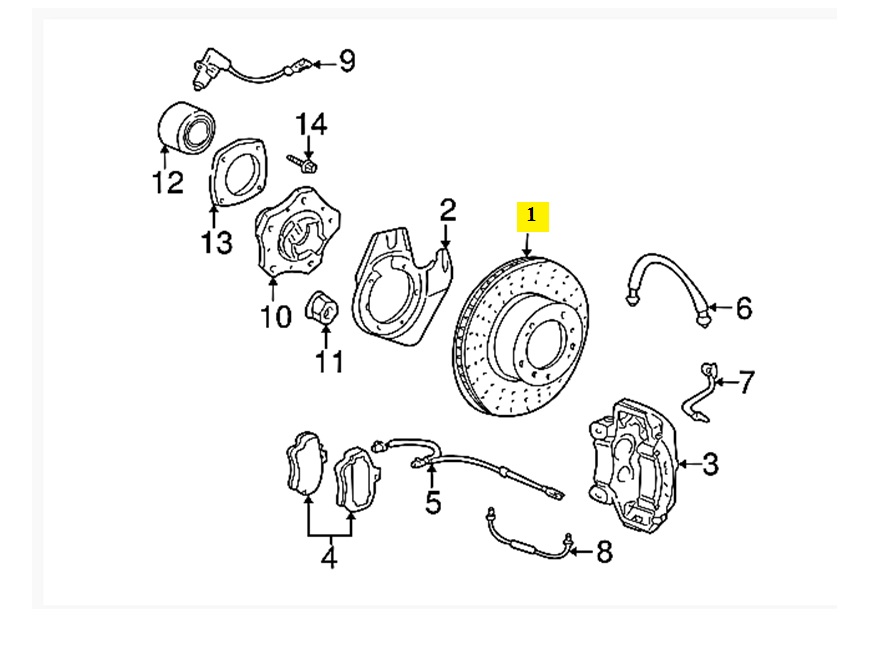 9
14
12
13
2
1
10
11
6
7
3
5
4
8