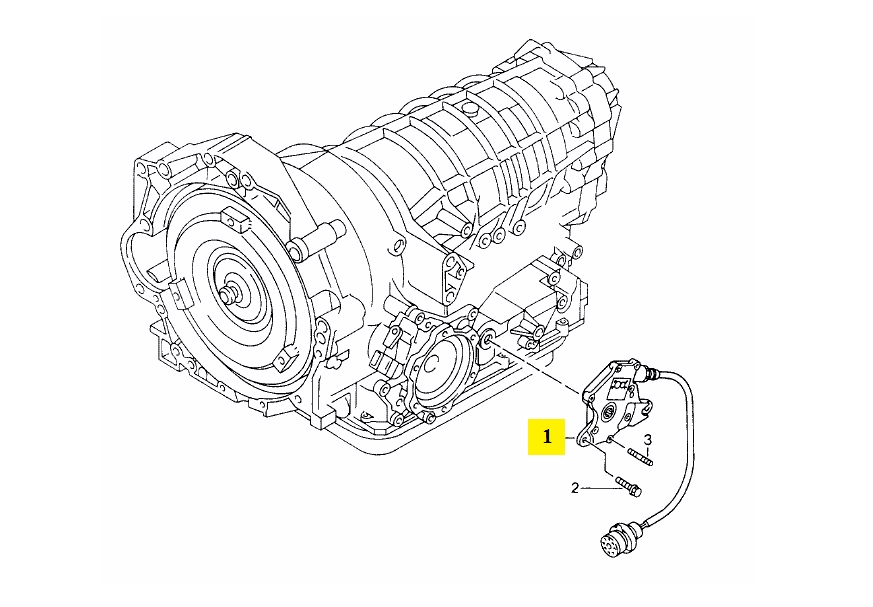 1
3
2