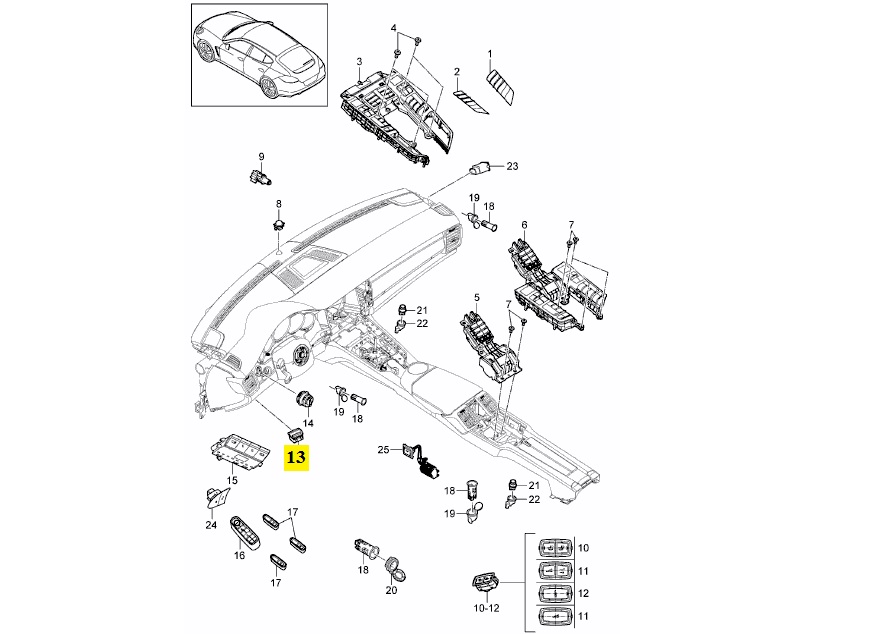 4
3
2
1
9
23
8
19
18
6
7
21
22
5
7
19
18
14
13
25
15
18
21
22
19
24
17
16
17
18
20
10
11
12
11
10-12