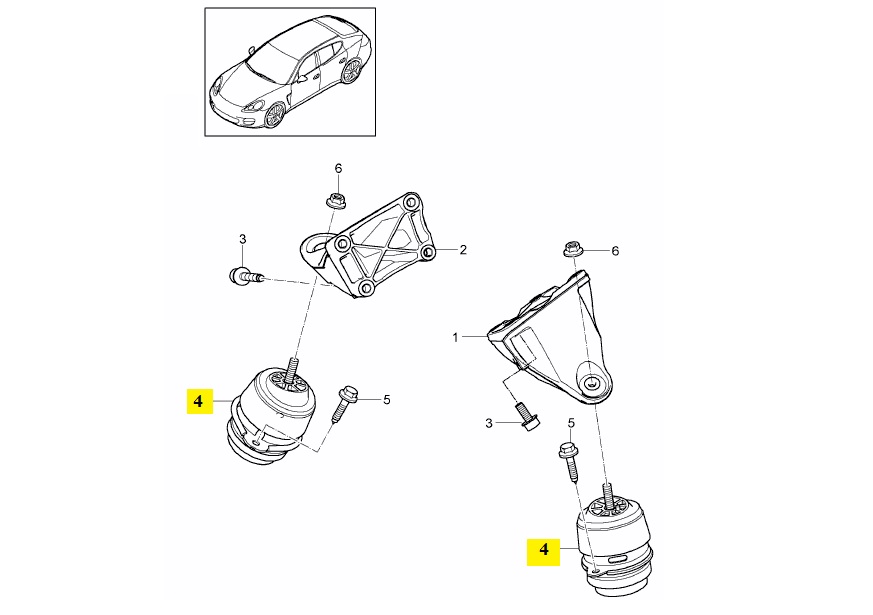 6
3
2
6
1
4
5
3
5
4