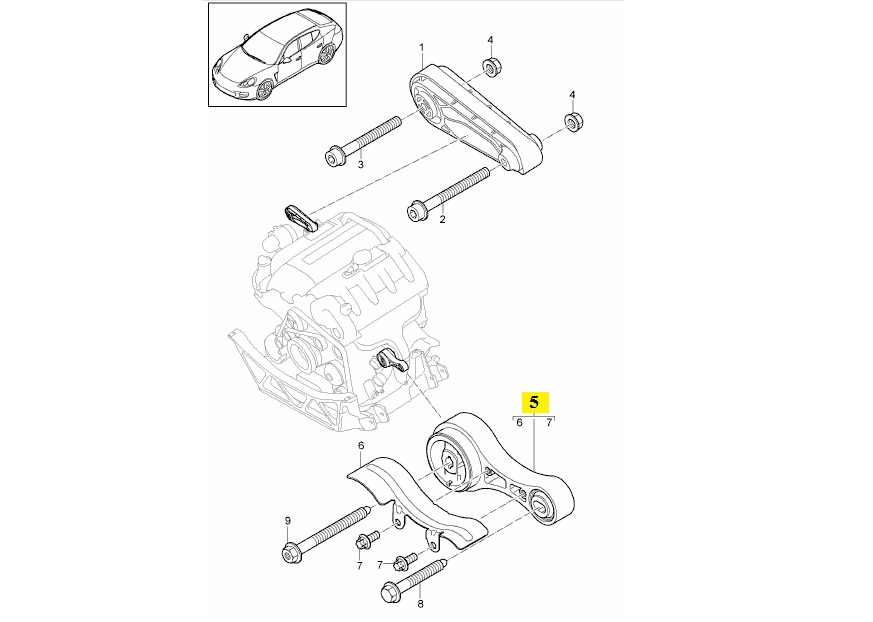 1
4
4
3
2
5
6
7
6
9
7
7
8