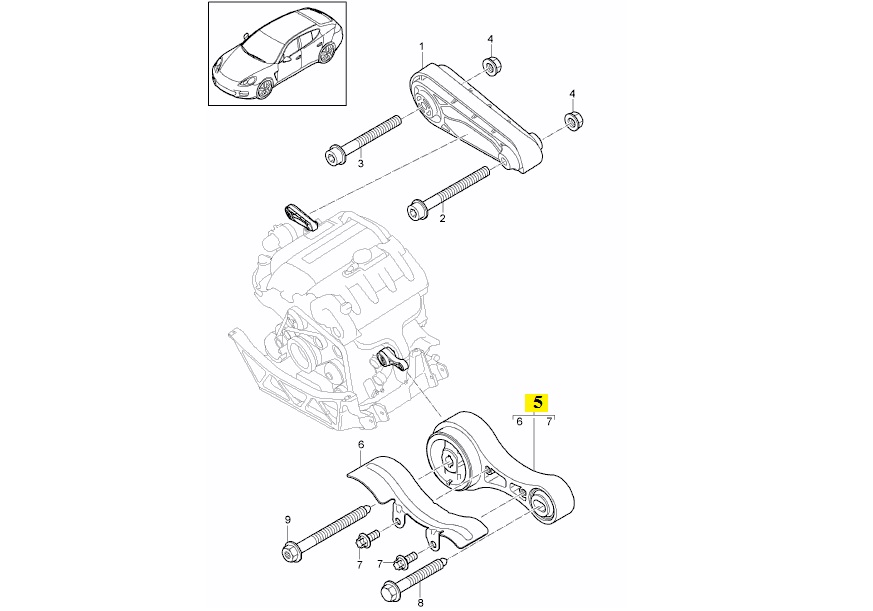 1
4
4
3
2
5
6 7
6
9
7
7
8