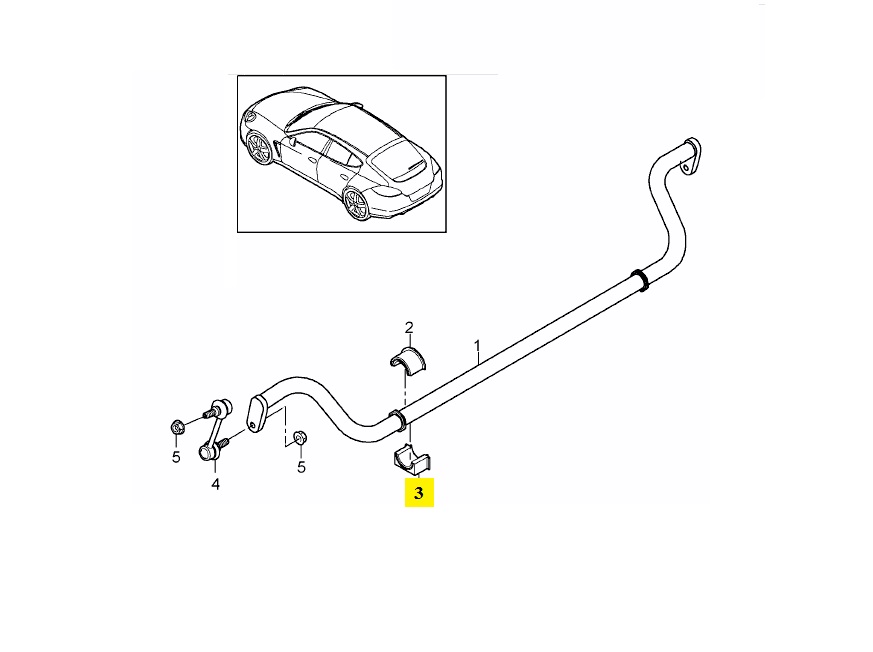 2
1
5
4
5
3