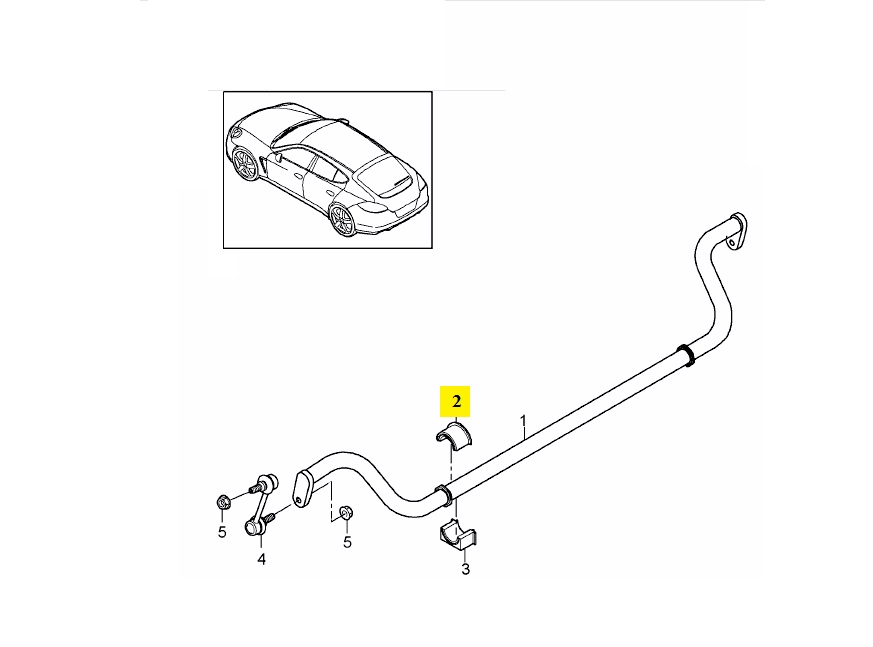 2
1
5
4
5
3