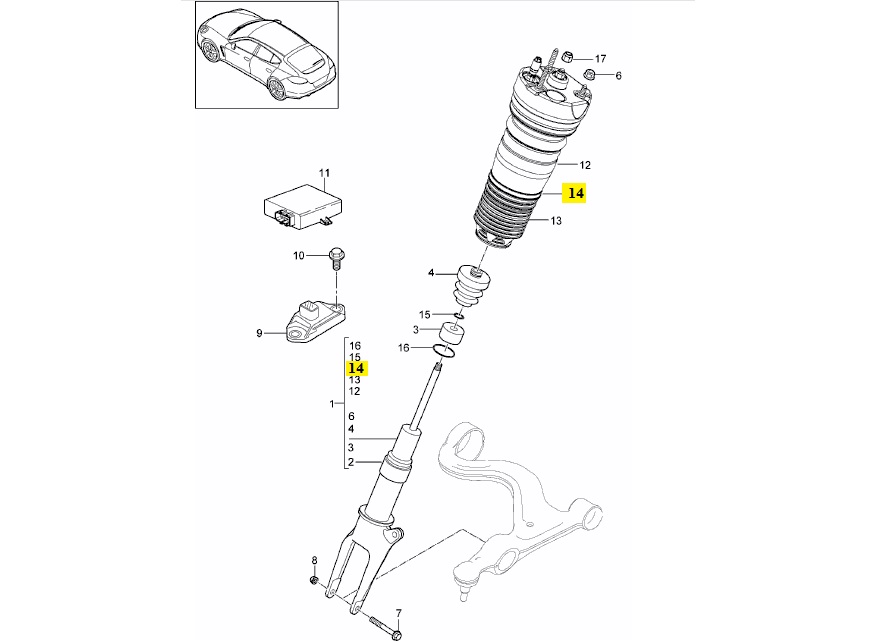 17
6
12
14
13
11
10
4
15
3
16
9
16
15
14
13
12
1
6
4
3
2
8
7