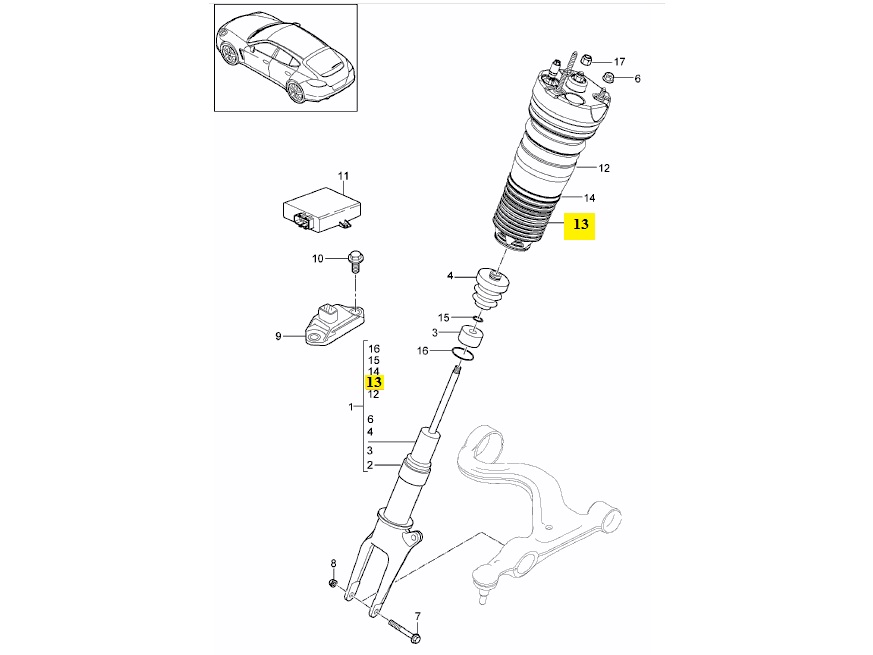 17
6
12
14
13
11
10
4
15
3
16
9
16
15
14
13
12
1
6
4
3
2
8
7