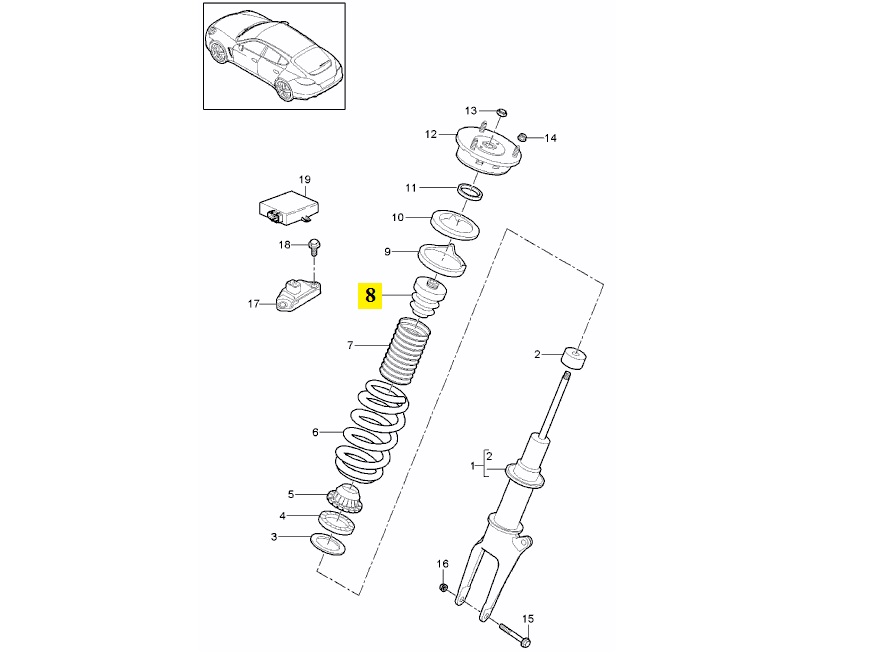 13
12
14
19
11
10
18
9
8
17
7
2
6
1
2
5
4
3
16
15