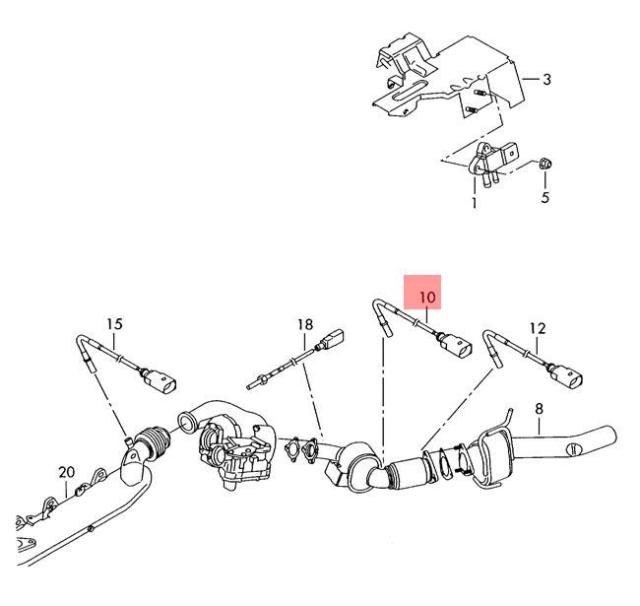 3

1

5

10

15

18

12

8

20