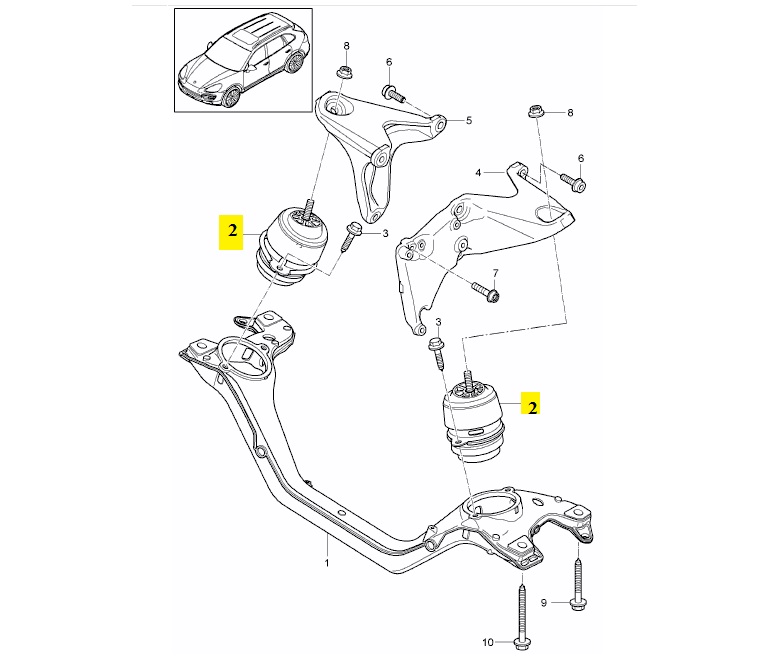 8
6
5
8
4
6
2
3
7
3
2
1
9
10