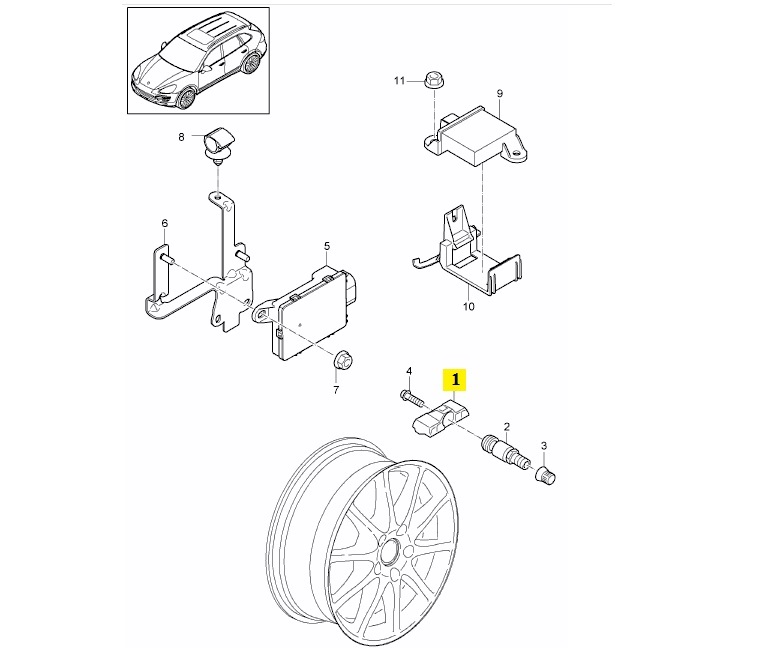 11
9
8
6
5
10
7
4
1
2
3