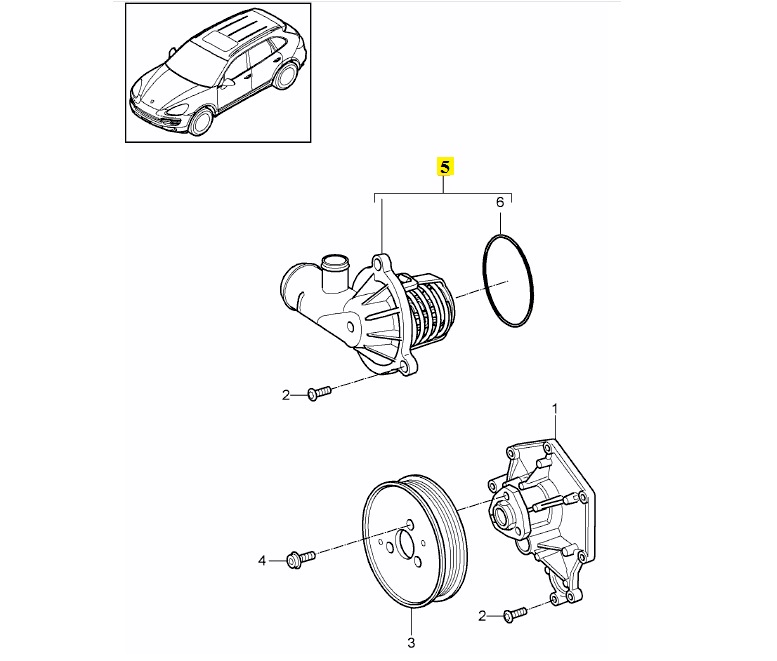 5
6
2
1
4
2
3