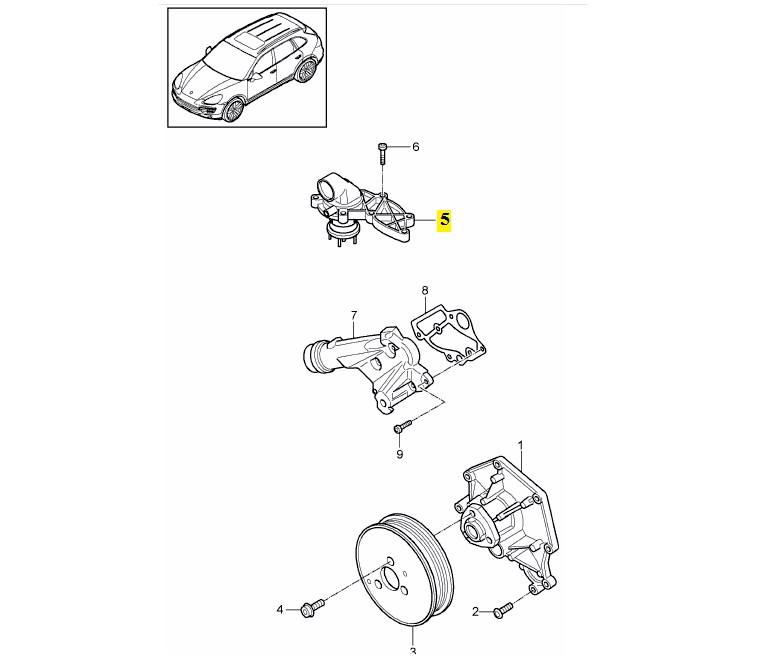 6
5
8
7
9
1
4
2
3