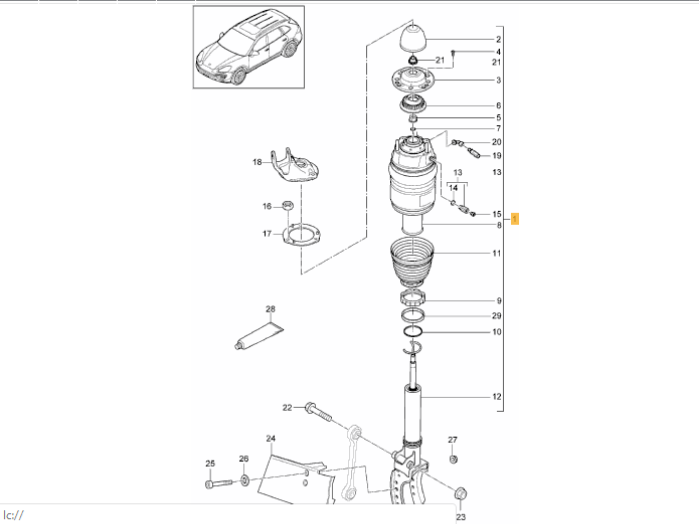 2
4
21
21
3
6
5
7
20
19
13
13
14
15
1
8
18
16
17
11
9
29
10
28
12
22
27
24
25
26
23
lc://