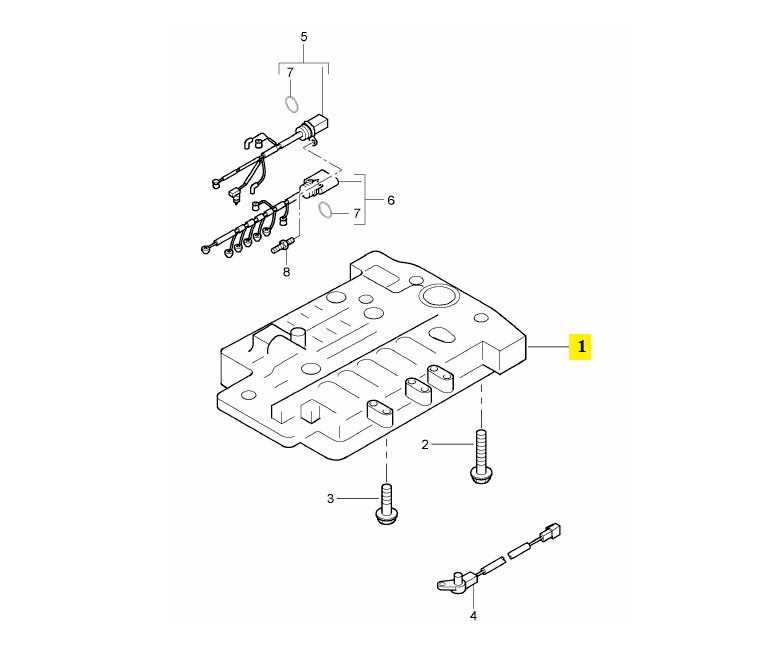 5
7
6
7
8
1
2
3
4