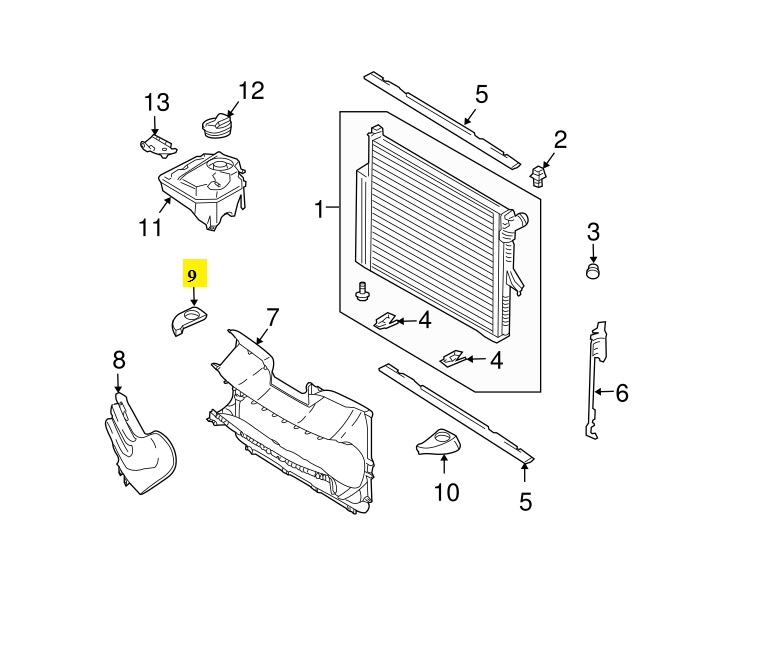 13
12
5
2
1
11
3
9
7
4
4
8
6
10
5