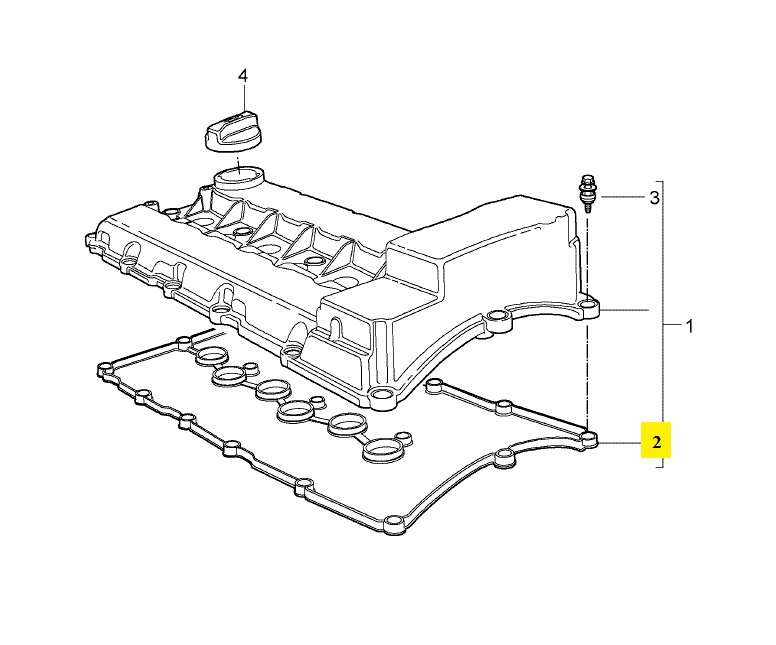 4
3
1
2