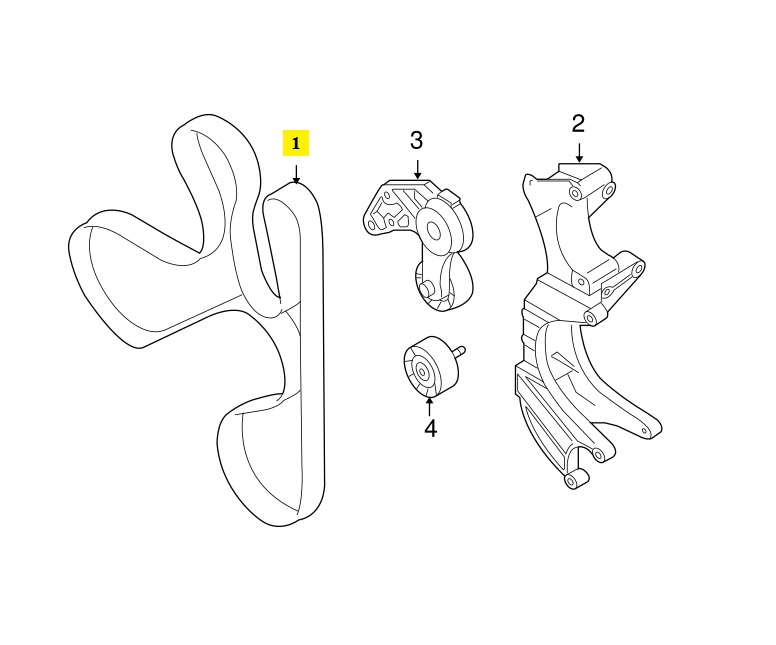 1
3
2
4