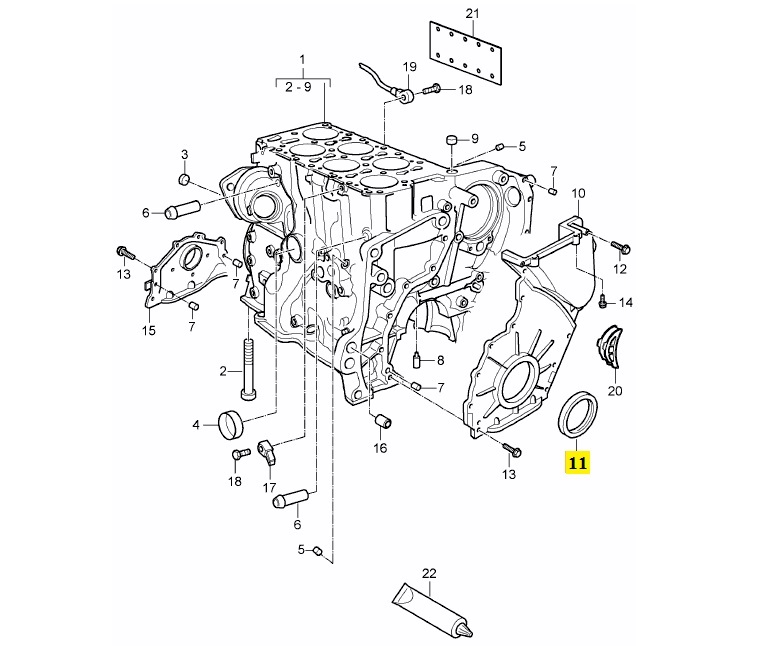 21
1
2 - 9
19
18
9
5
3
7
6
10
13
7
12
14
15
7
8
20
2
7
4
16
13
11
18
17
6
5
22