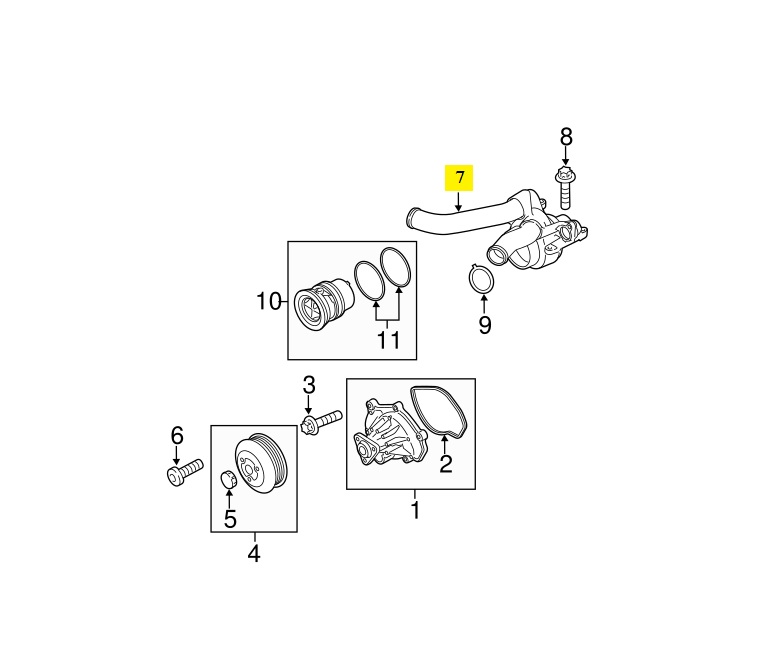 8
7
10
11
9
3
6
2
5
1
4