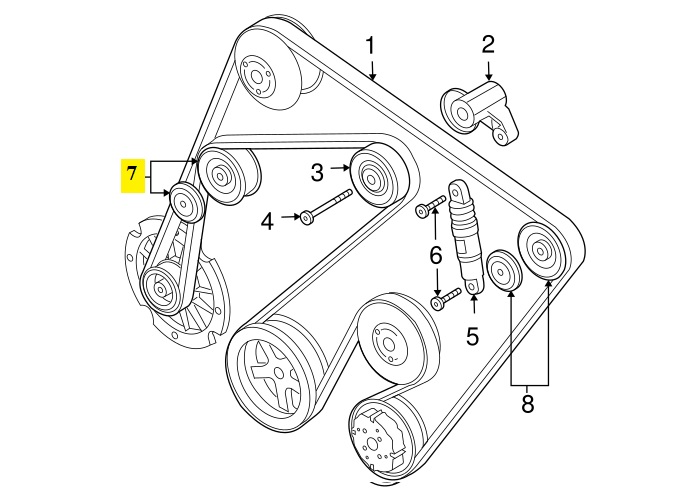 1
2
7
3
4
6
5
8