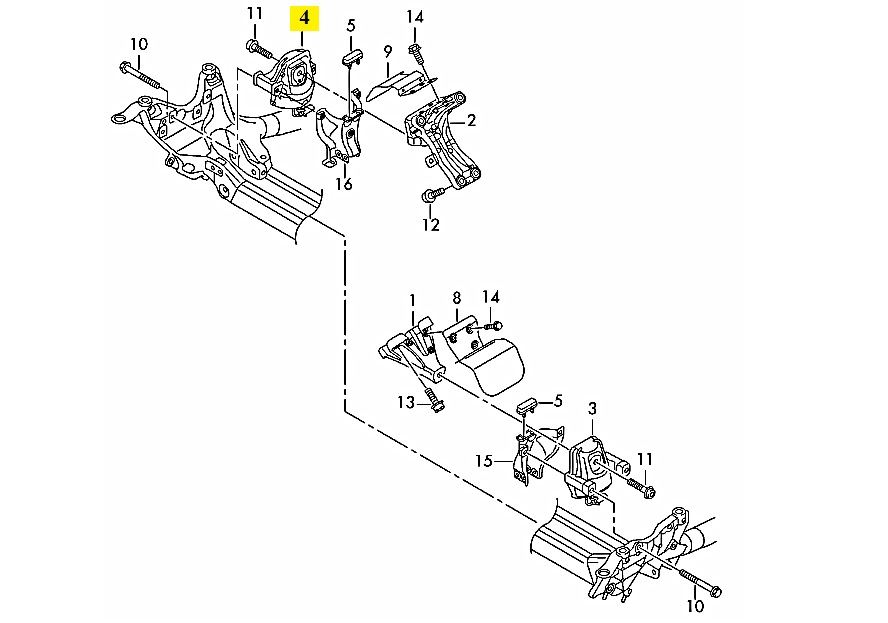 11
4
5
14
10
9
2
16
12
1
8
14
13
5
3
15
11
10