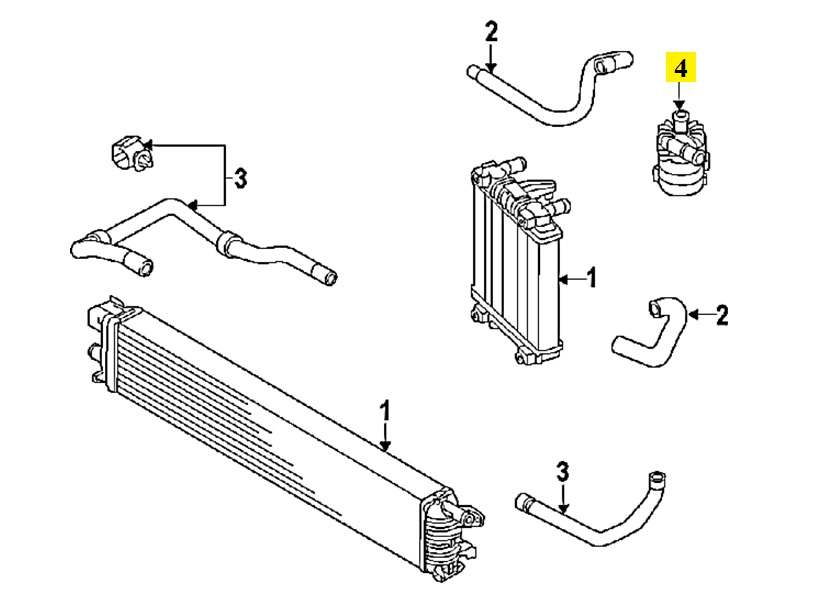 2
4
3
1
2
1
3