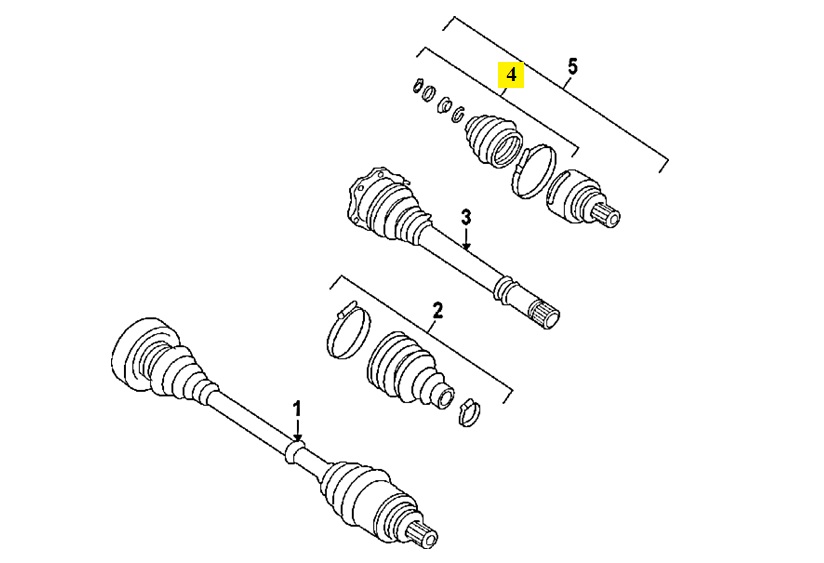 4
5
3
2
1