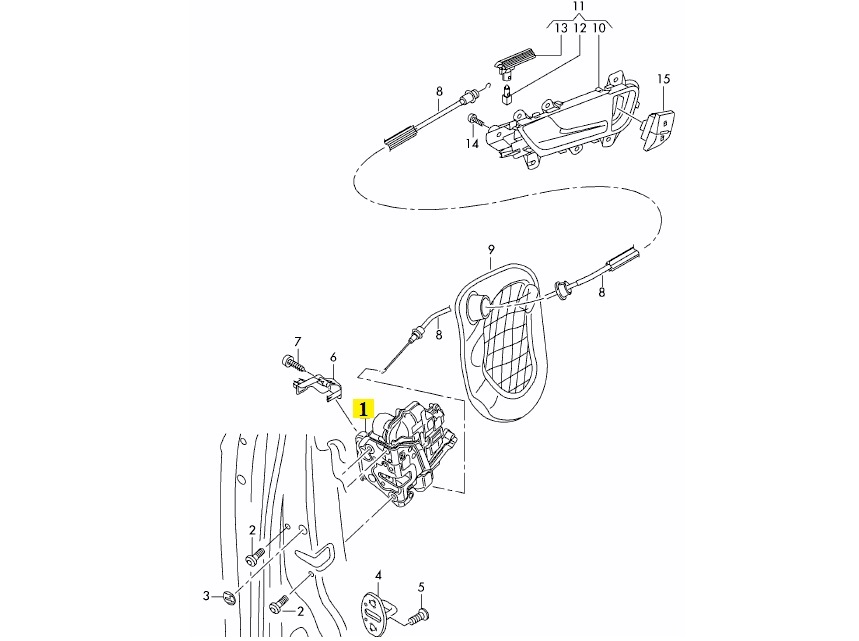 11
13 12 10
8
15
14
9
8
8
7
6
1
2
3
2
4
5