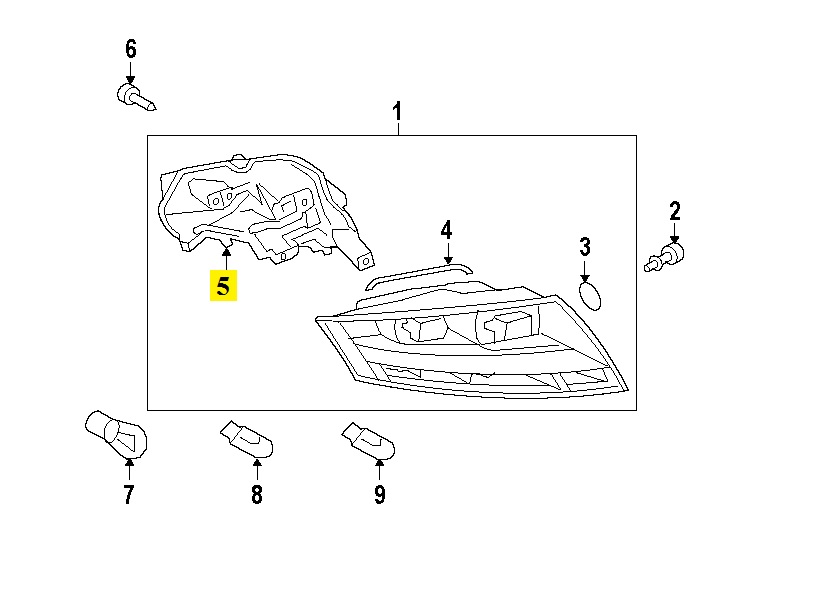 6
1
2
4
3
5
7
8
9