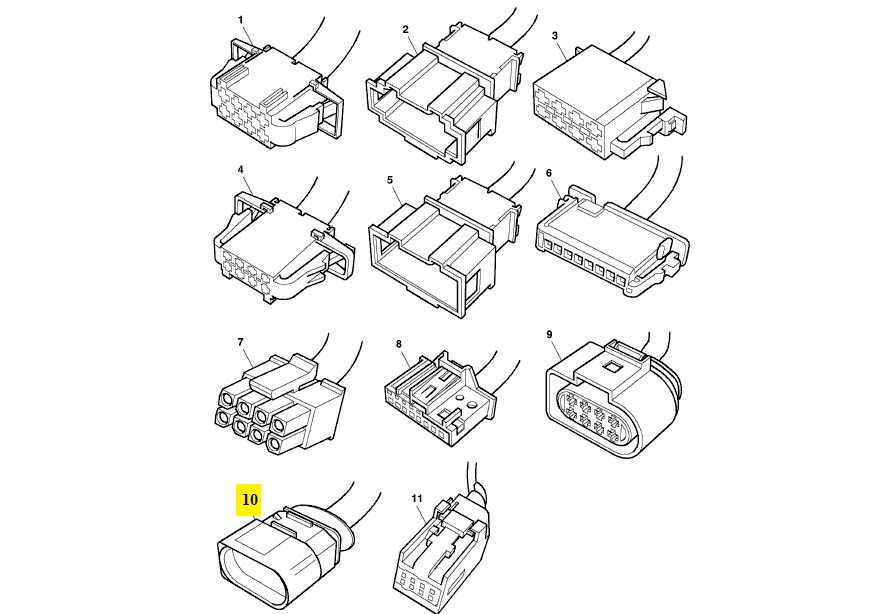 1
2
3
4
5
6
7
8
9
10
11