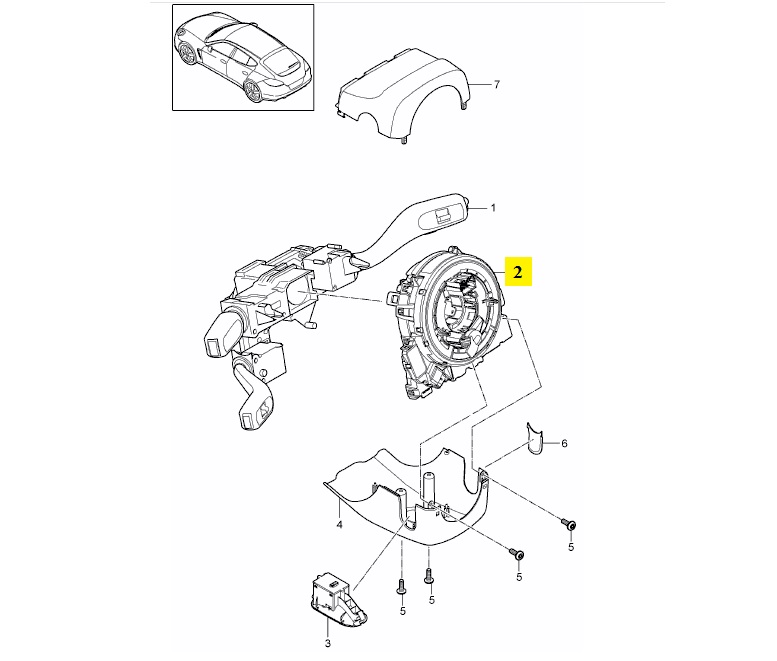 7

1

2

6

4

5

5

5

5

3