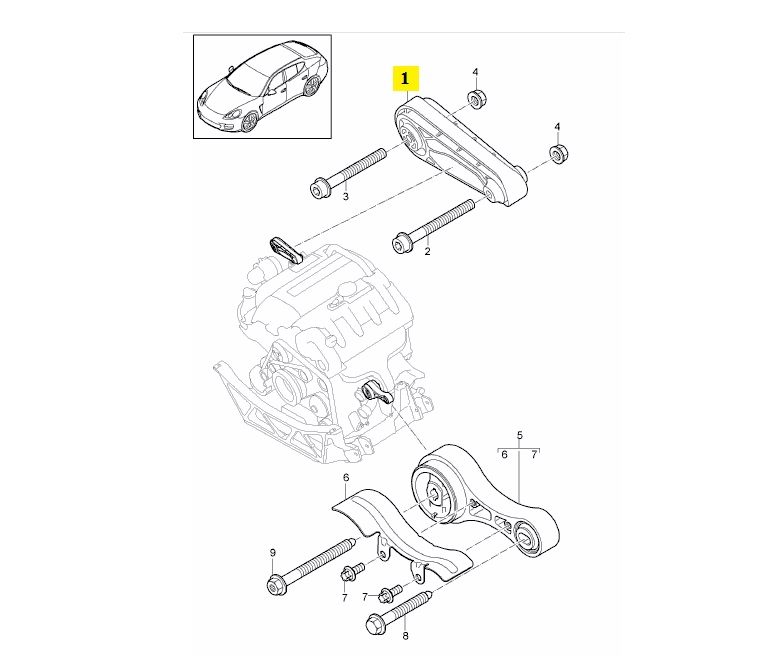 1
4
4
3
2
5
6
7
6
9
7
7
8