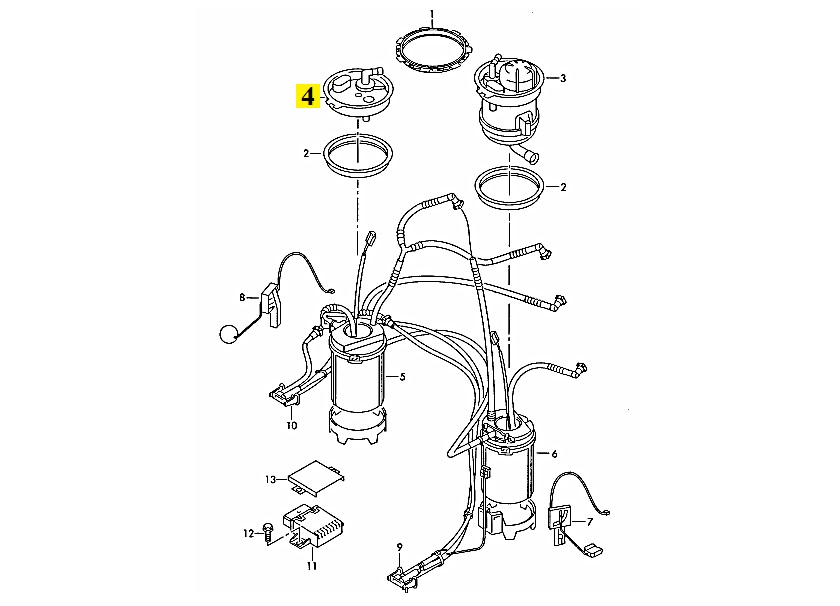 1
4
3
2
2
8
5
10
6
13
7
12
11
9