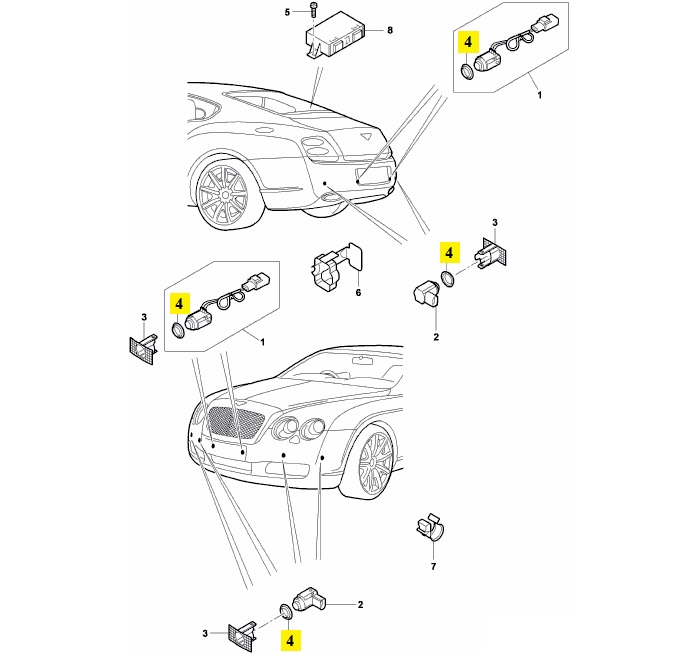 5
8
4
1
3
4
6
2
4
1
3
7
2
3
4