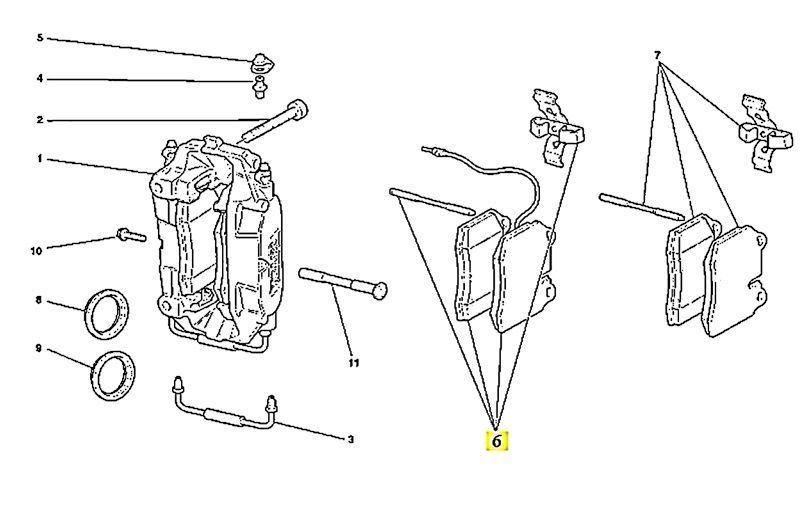 5
4
2
1
10
8
9
11
3
6
7