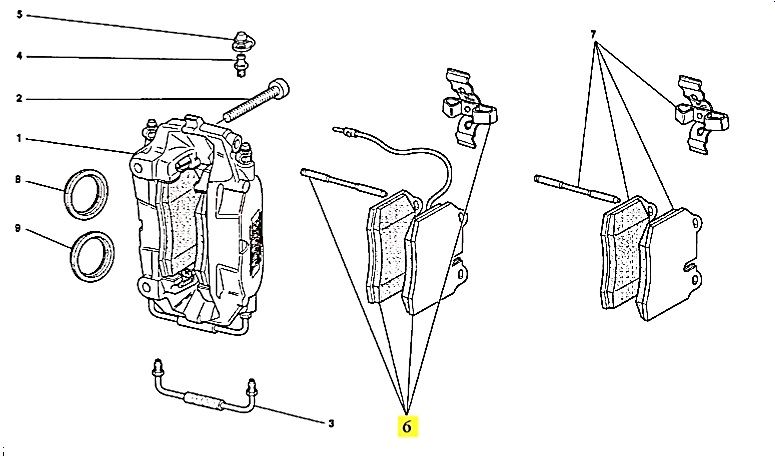 5
4
2
1
8
9
3
6
7