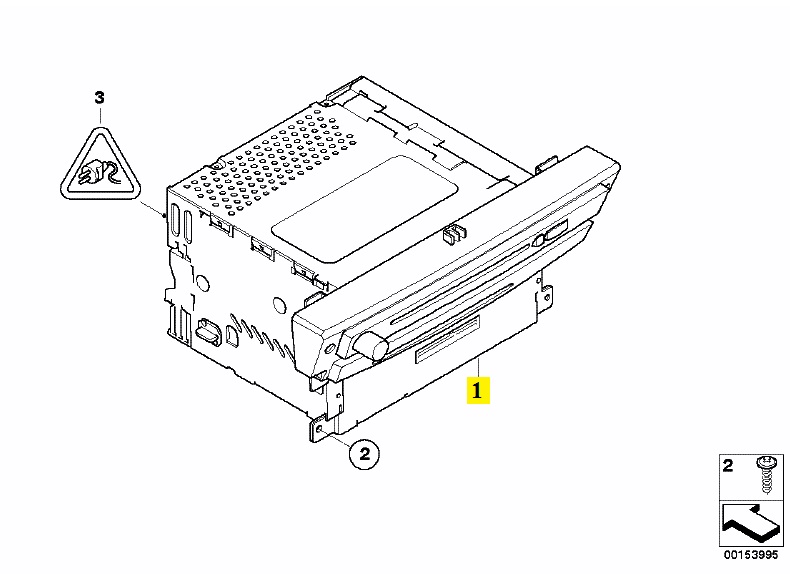 3

1

2

2

00153995