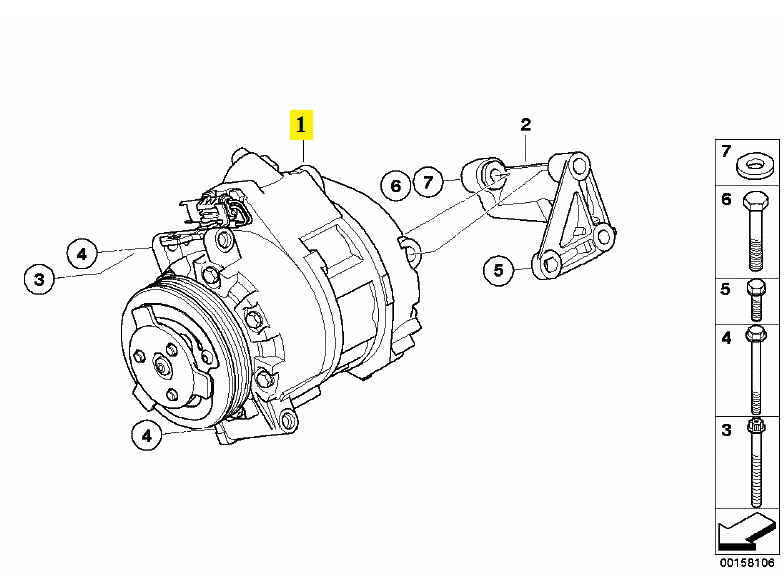 1
2
6
7
4
3
5
4

7
6
5
4
3

00158106