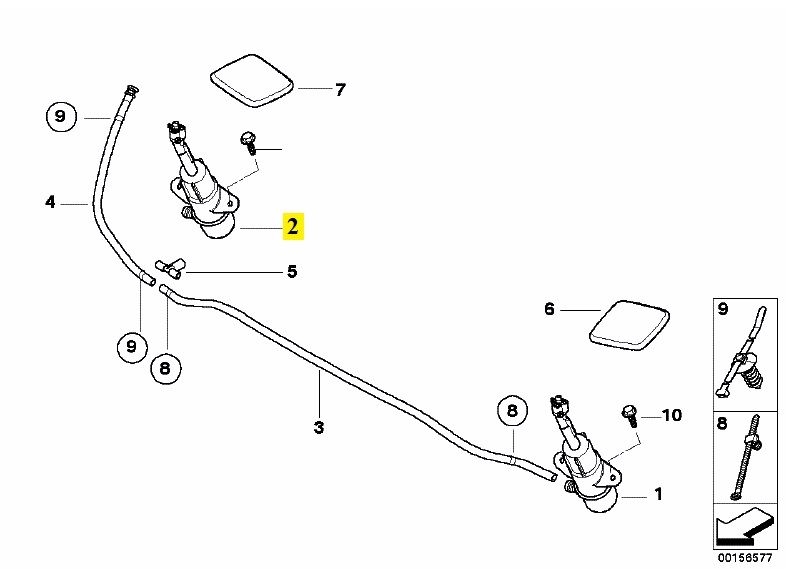 7
9
4
2
5
9
8
6
3
8
10
1
9
8
00156577