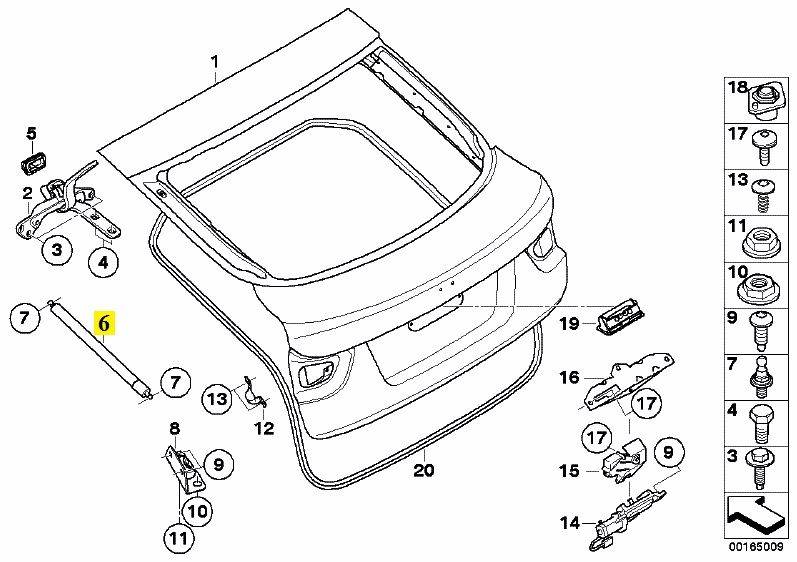 1
5
2
3
4
7
6
7
13
12
8
9
10
11
20
19
16
17
17
15
9
14
18
17
13
11
10
9
7
4
3
00165009