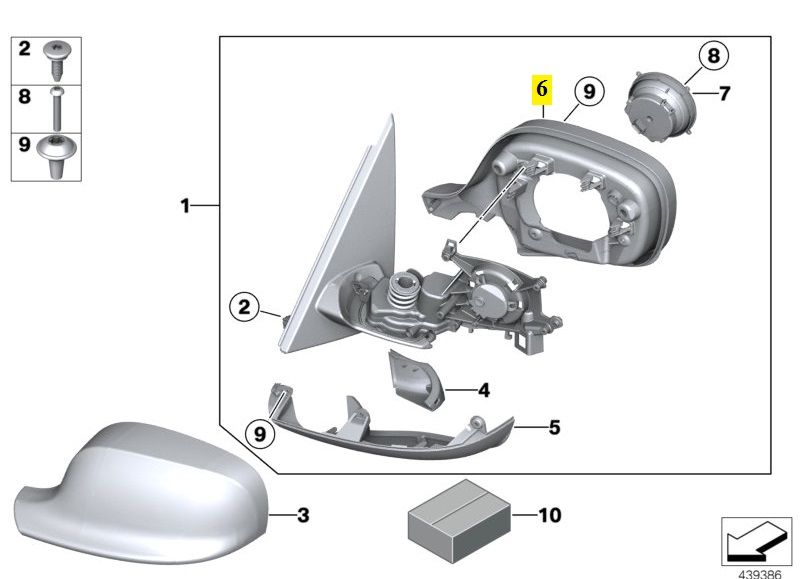 2
8
9
1
6
9
8
7
2
4
9
5
3
10
439386