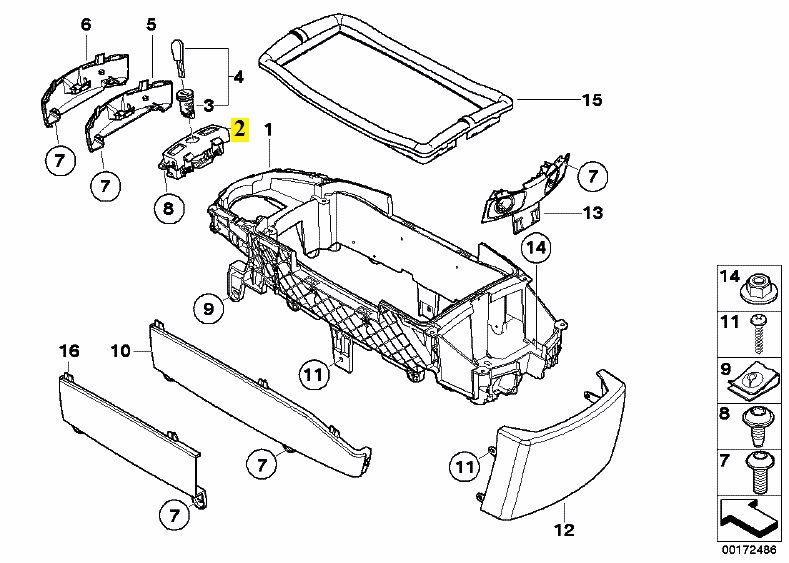 6
5
4
3
2
1
15
7
7
8
7
13
14
9
16
10
11
7
7
11
12
14
11
9
8
7
00172486